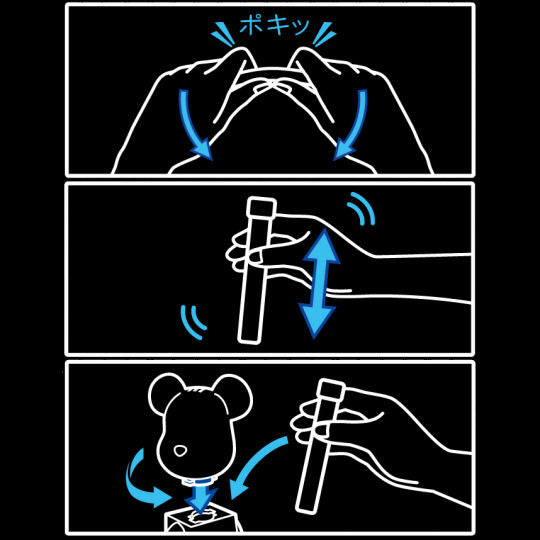 ポキッ